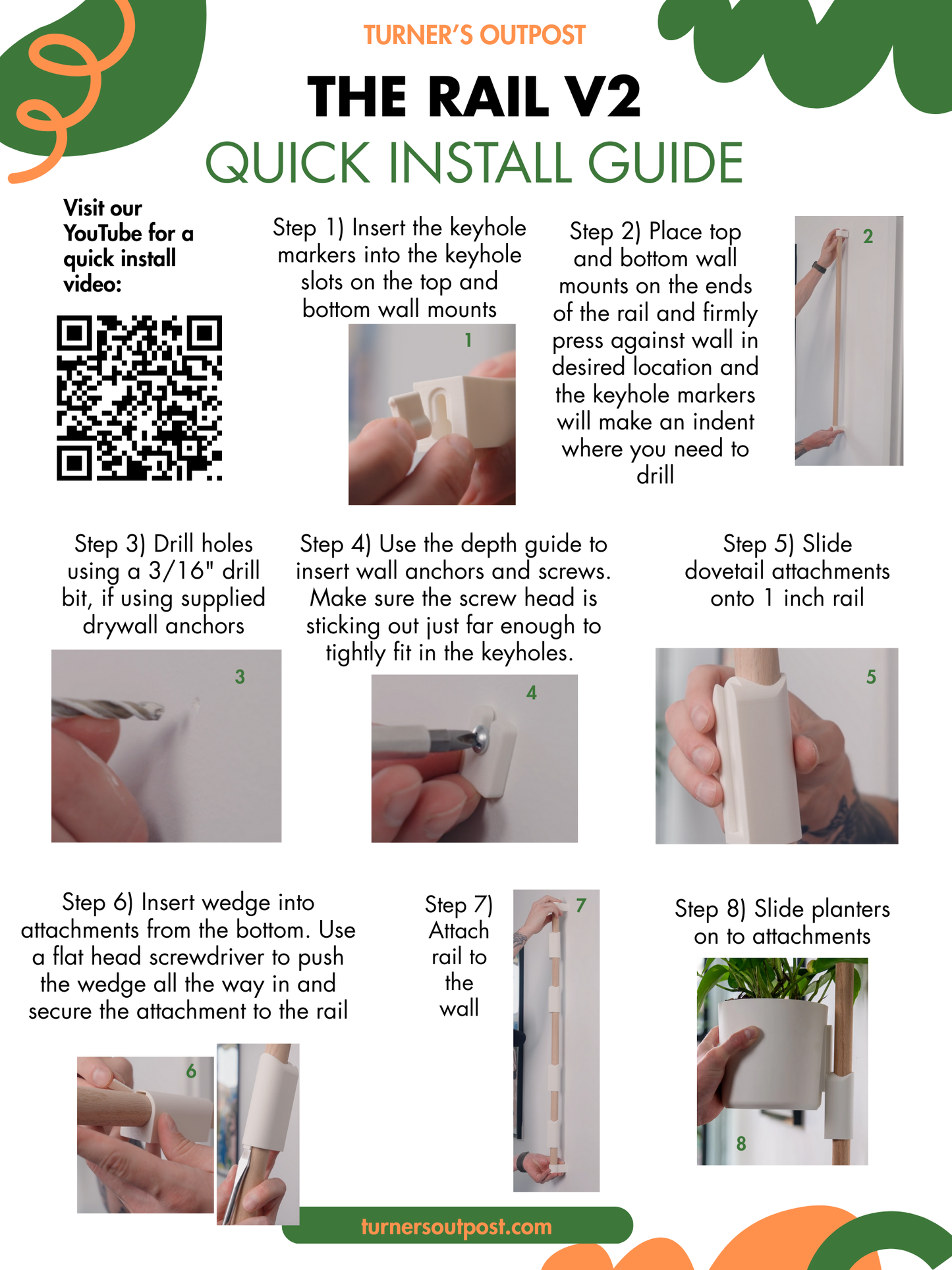 TURNER'S OUTPOST

THE RAIL V2

QUICK INSTALL GUIDE

Visit our YouTube for a quick install video:

Step 1) Insert the keyhole markers into the keyhole slots on the top and bottom wall mounts

1

Step 2) Place top and bottom wall mounts on the ends of the rail and firmly press against wall in desired location and the keyhole markers will make an indent where you need to drill

2

Step 3) Drill holes using a 3/16" drill bit, if using supplied drywall anchors

3

Step 4) Use the depth guide to insert wall anchors and screws. Make sure the screw head is sticking out just far enough to tightly fit in the keyholes.

4

Step 5) Slide dovetail attachments onto 1 inch rail

5

Step 6) Insert wedge into attachments from the bottom. Use a flat head screwdriver to push the wedge all the way in and secure the attachment to the rail

6

Step 7) Attach rail to the wall

7

Step 8) Slide planters on to attachments

8

turnersoutpost.com