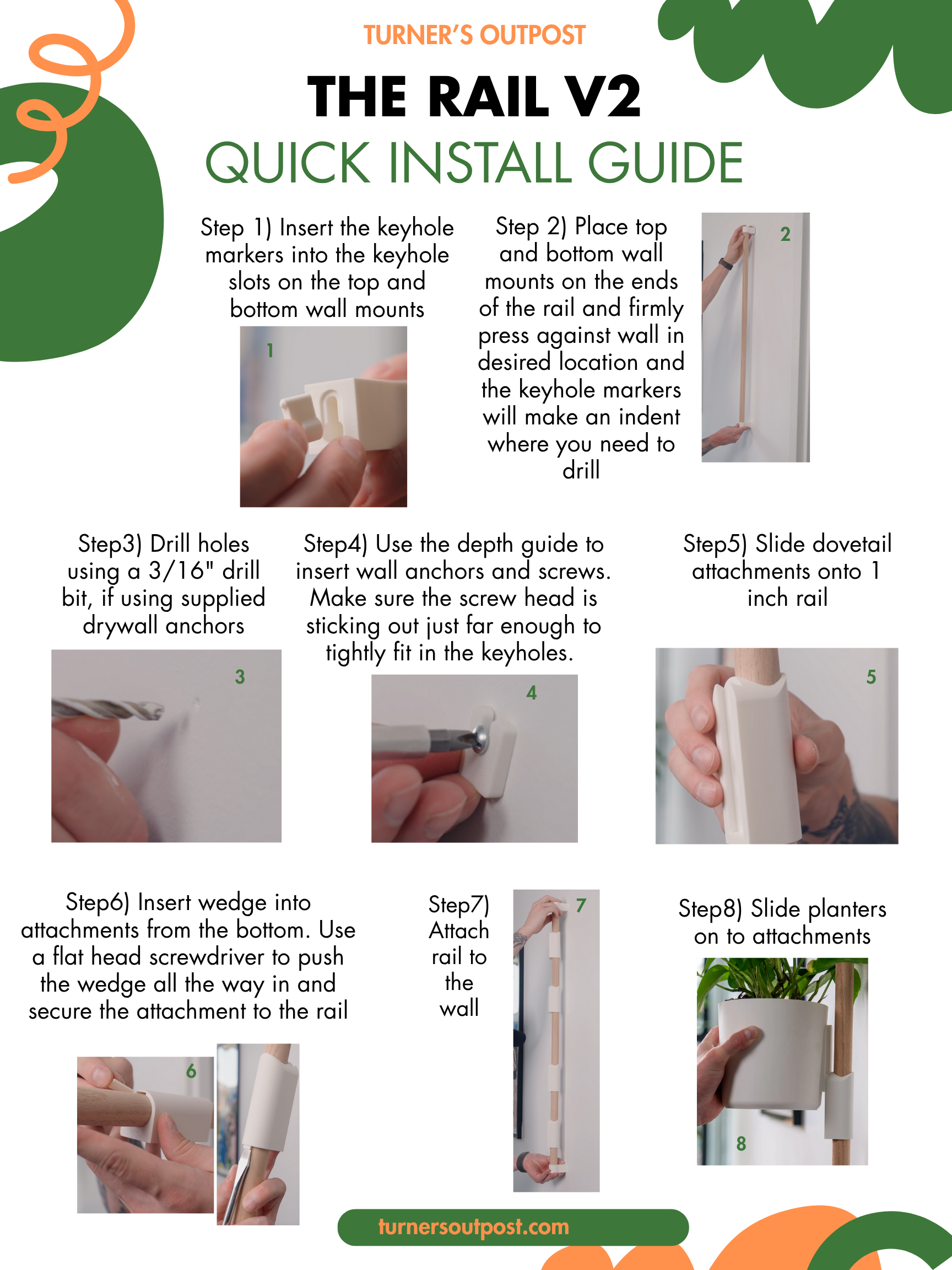 TURNER'S OUTPOST

THE RAIL V2

QUICK INSTALL GUIDE

Step 1) Insert the keyhole markers into the keyhole slots on the top and bottom wall mounts

1

Step 2) Place top and bottom wall mounts on the ends of the rail and firmly press against wall in desired location and the keyhole markers will make an indent where you need to drill

2

Step3) Drill holes using a 3/16" drill bit, if using supplied drywall anchors

3

Step4) Use the depth guide to insert wall anchors and screws. Make sure the screw head is sticking out just far enough to tightly fit in the keyholes.

4

Step5) Slide dovetail attachments onto 1 inch rail

5

Step6) Insert wedge into attachments from the bottom. Use a flat head screwdriver to push the wedge all the way in and secure the attachment to the rail

6

Step7) Attach rail to the wall

7

Step8) Slide planters on to attachments

8

turnersoutpost.com