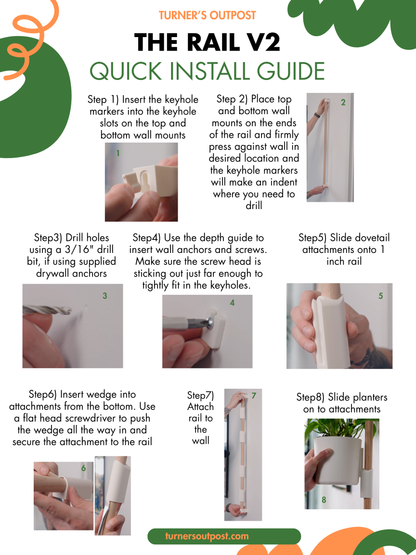 TURNER'S OUTPOST

THE RAIL V2

QUICK INSTALL GUIDE

Step 1) Insert the keyhole markers into the keyhole slots on the top and bottom wall mounts

1

Step 2) Place top and bottom wall mounts on the ends of the rail and firmly press against wall in desired location and the keyhole markers will make an indent where you need to drill

2

Step3) Drill holes using a 3/16" drill bit, if using supplied drywall anchors

3

Step4) Use the depth guide to insert wall anchors and screws. Make sure the screw head is sticking out just far enough to tightly fit in the keyholes.

4

Step5) Slide dovetail attachments onto 1 inch rail

5

Step6) Insert wedge into attachments from the bottom. Use a flat head screwdriver to push the wedge all the way in and secure the attachment to the rail

6

Step7) Attach rail to the wall

7

Step8) Slide planters on to attachments

8

turnersoutpost.com